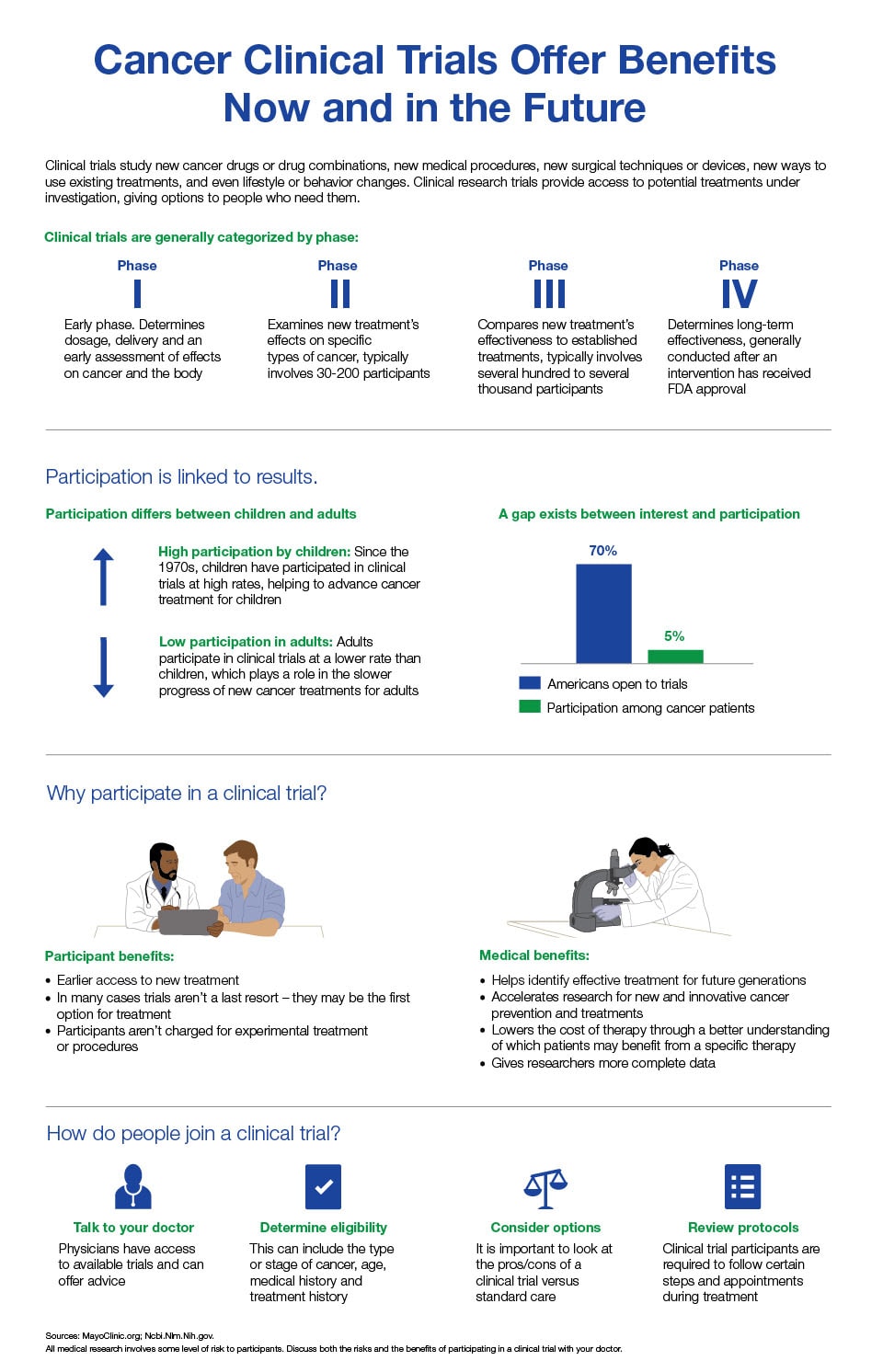 Cancer Clinical Trials Offer Benefits Now and in the Future

Clinical trials study new cancer drugs or drug combinations, new medical procedures, new surgical techniques or devices, new ways to use existing treatments, and even lifestyle or behavior changes. Clinical research trials provide access to potential treatments under investigation, giving options to people who need them.

Clinical trials are generally categorized by phase:

Phase
I
Early phase. Determines dosage, delivery and an early assessment of effects on cancer and the body

Phase
II
Examines new treatment's effects on specific types of cancer, typically involves 30-200 participants

Phase
III
Compares new treatment's effectiveness to established treatments, typically involves several hundred to several thousand participants

Phase
IV
Determines long-term effectiveness, generally conducted after an intervention has received FDA approval

Participation is linked to results.

Participation differs between children and adults

High participation by children: Since the 1970s, children have participated in clinical trials at high rates, helping to advance cancer treatment for children

Low participation in adults: Adults participate in clinical trials at a lower rate than children, which plays a role in the slower progress of new cancer treatments for adults

A gap exists between interest and participation

70%
5%
Americans open to trials
Participation among cancer patients

Why participate in a clinical trial?

Participant benefits:
• Earlier access to new treatment
• In many cases trials aren't a last resort – they may be the first option for treatment
• Participants aren't charged for experimental treatment or procedures

Medical benefits:
• Helps identify effective treatment for future generations
• Accelerates research for new and innovative cancer prevention and treatments
• Lowers the cost of therapy through a better understanding of which patients may benefit from a specific therapy
• Gives researchers more complete data

How do people join a clinical trial?

Talk to your doctor
Physicians have access to available trials and can offer advice

Determine eligibility
This can include the type or stage of cancer, age, medical history and treatment history

Consider options
It is important to look at the pros/cons of a clinical trial versus standard care

Review protocols
Clinical trial participants are required to follow certain steps and appointments during treatment

Sources: MayoClinic.org; Ncbi.Nlm.Nih.gov.
All medical research involves some level of risk to participants. Discuss both the risks and the benefits of participating in a clinical trial with your doctor.